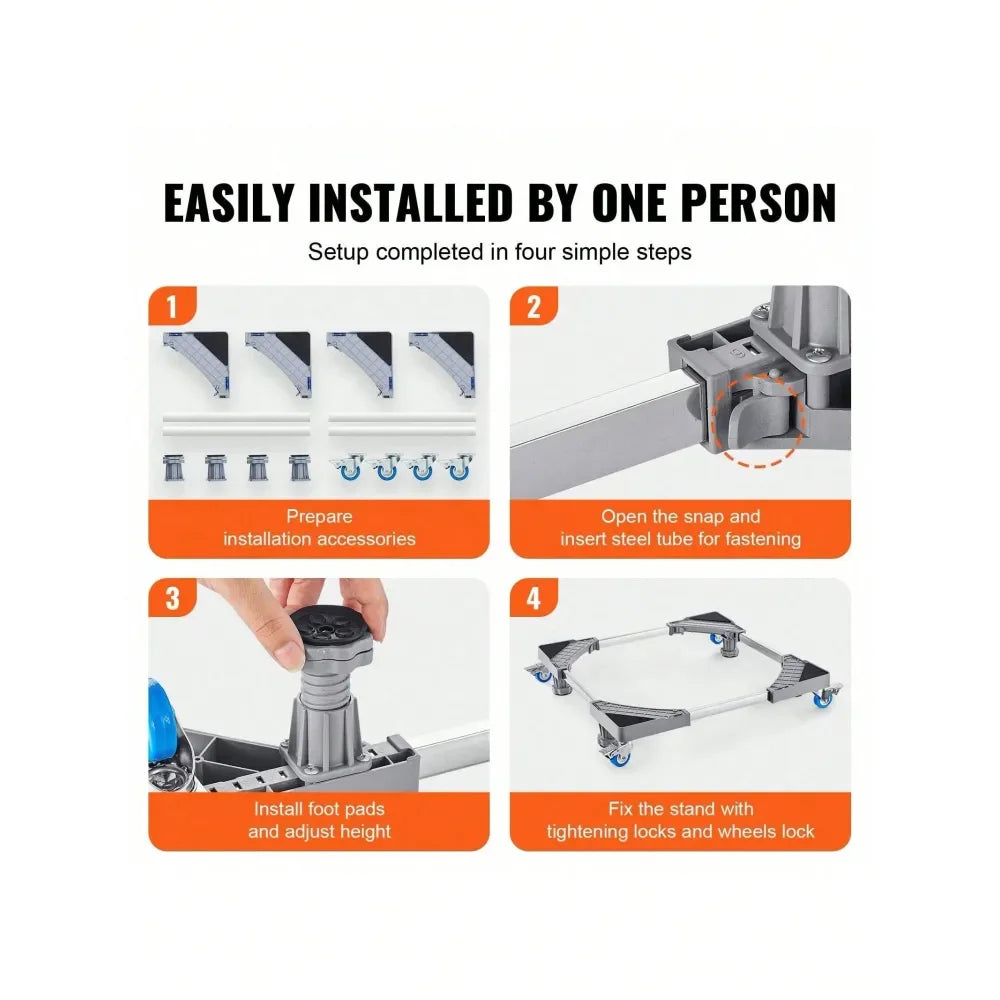 EASILY INSTALLED BY ONE PERSON

Setup completed in four simple steps

1

Prepare installation accessories

2

Open the snap and insert steel tube for fastening

3

Install foot pads and adjust height

4

Fix the stand with tightening locks and wheels lock