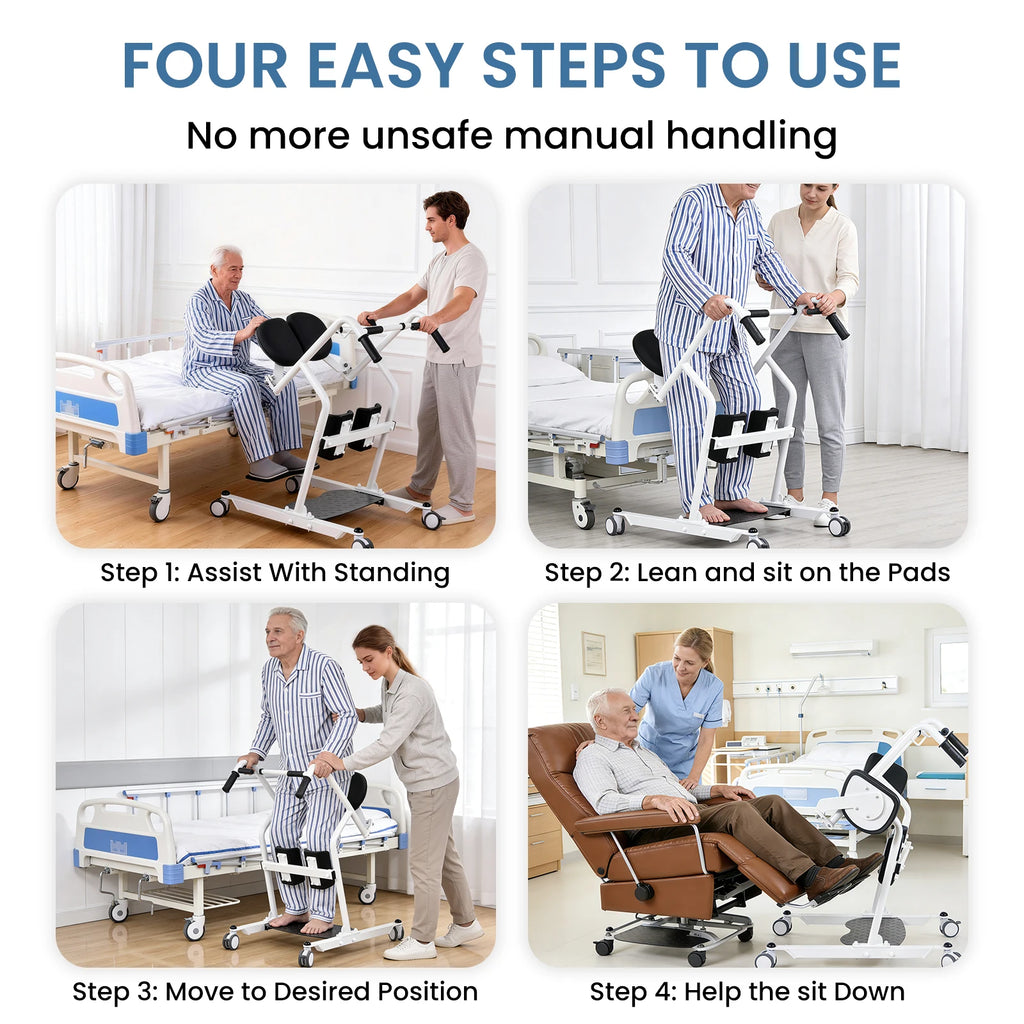 FOUR EASY STEPS TO USE

No more unsafe manual handling

Step 1: Assist With Standing

Step 2: Lean and sit on the Pads

Step 3: Move to Desired Position

Step 4: Help the sit Down